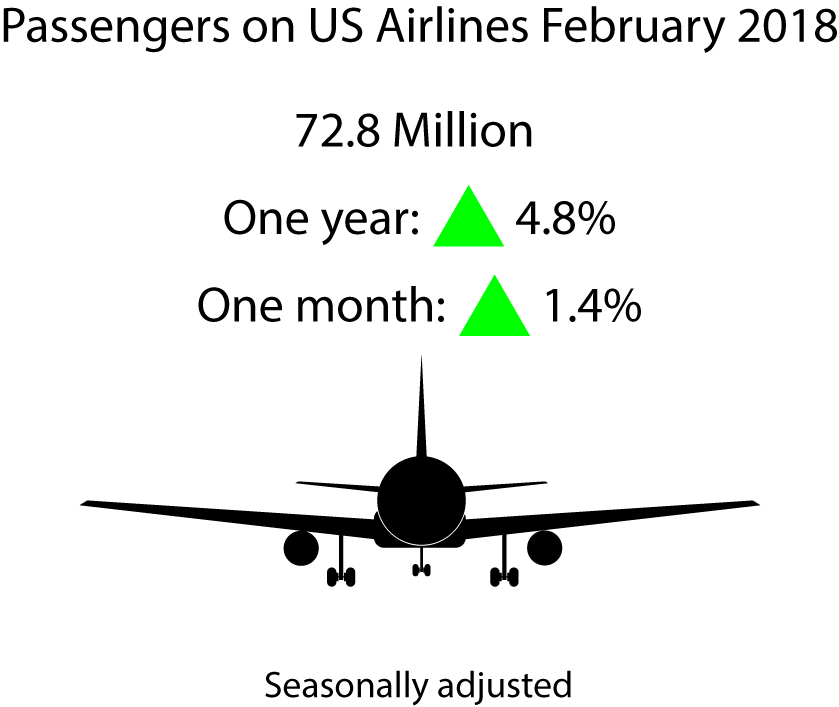 Passengers on US Airlines February 2018

72.8 Million

One year: 4.8%

One month: 1.4%

Seasonally adjusted