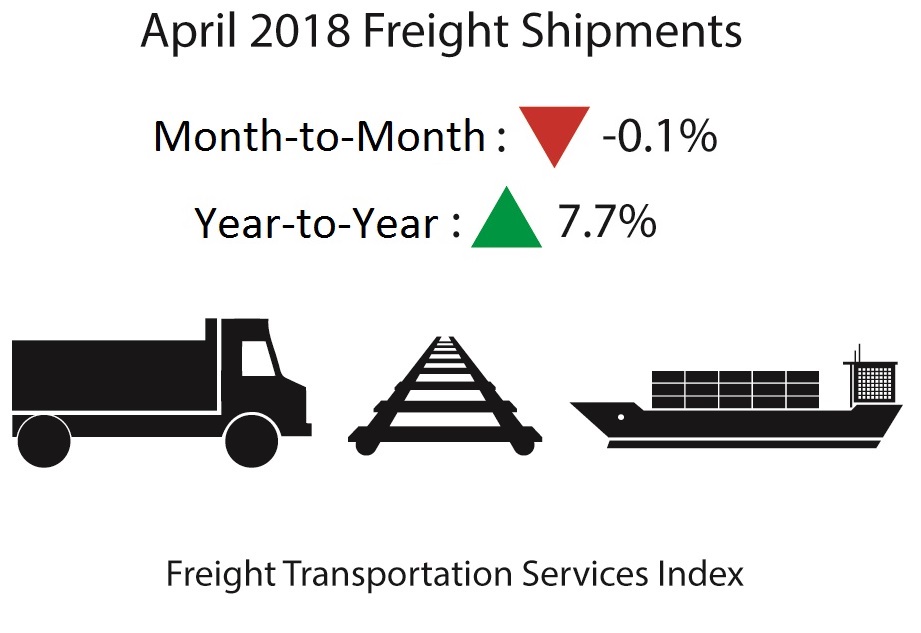 April 2018 Freight Shipments

Month-to-Month : -0.1%

Year-to-Year : 7.7%

Freight Transportation Services Index