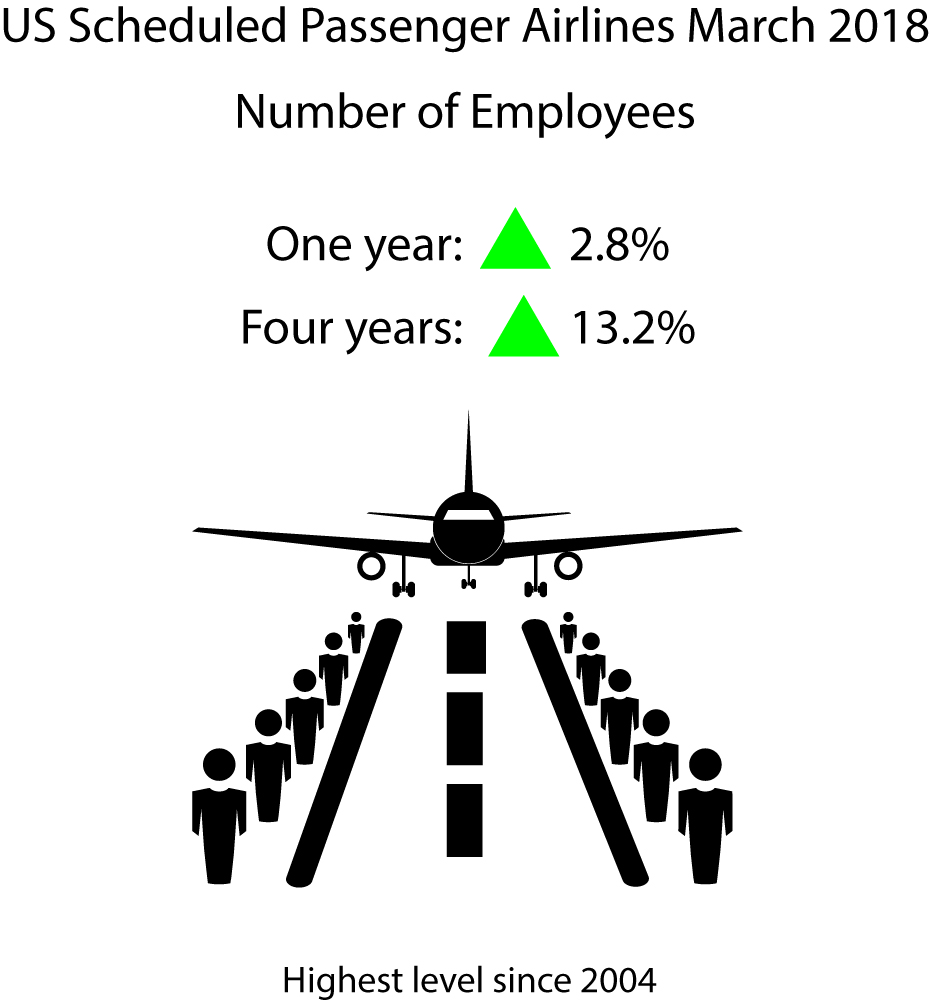 US Scheduled Passenger Airlines March 2018

Number of Employees

One year: 2.8%

Four years: 13.2%

Highest level since 2004