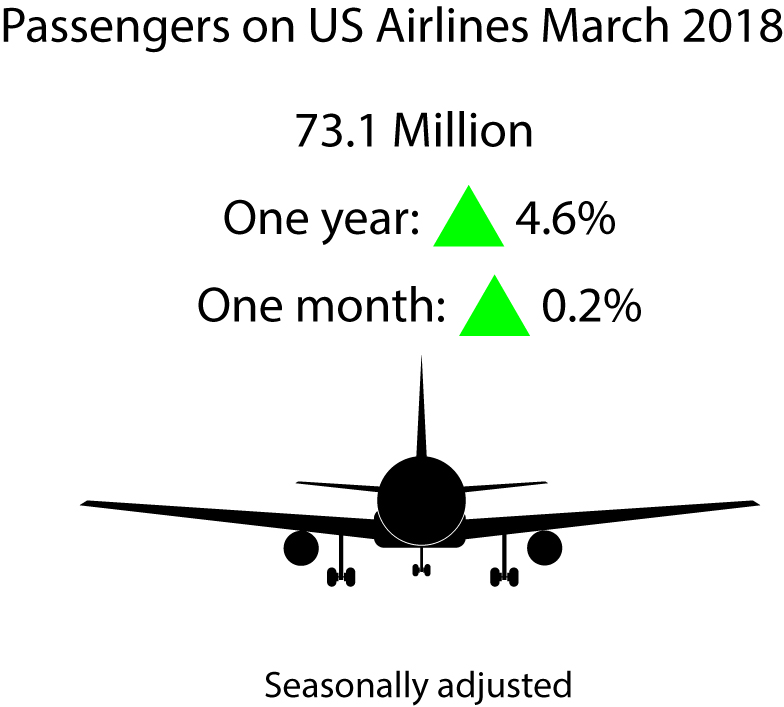 Passengers on US Airlines March 2018

73.1 Million

One year: 4.6%

One month: 0.2%

Seasonally adjusted