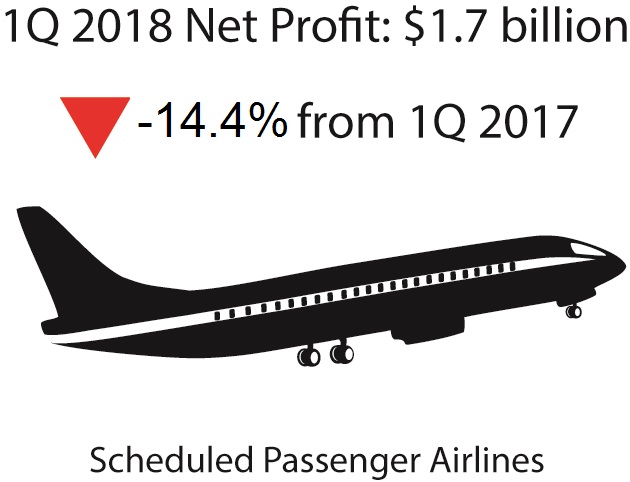 1Q 2018 Net Profit: \$1.7 billion

-14.4% from 1Q 2017

Scheduled Passenger Airlines