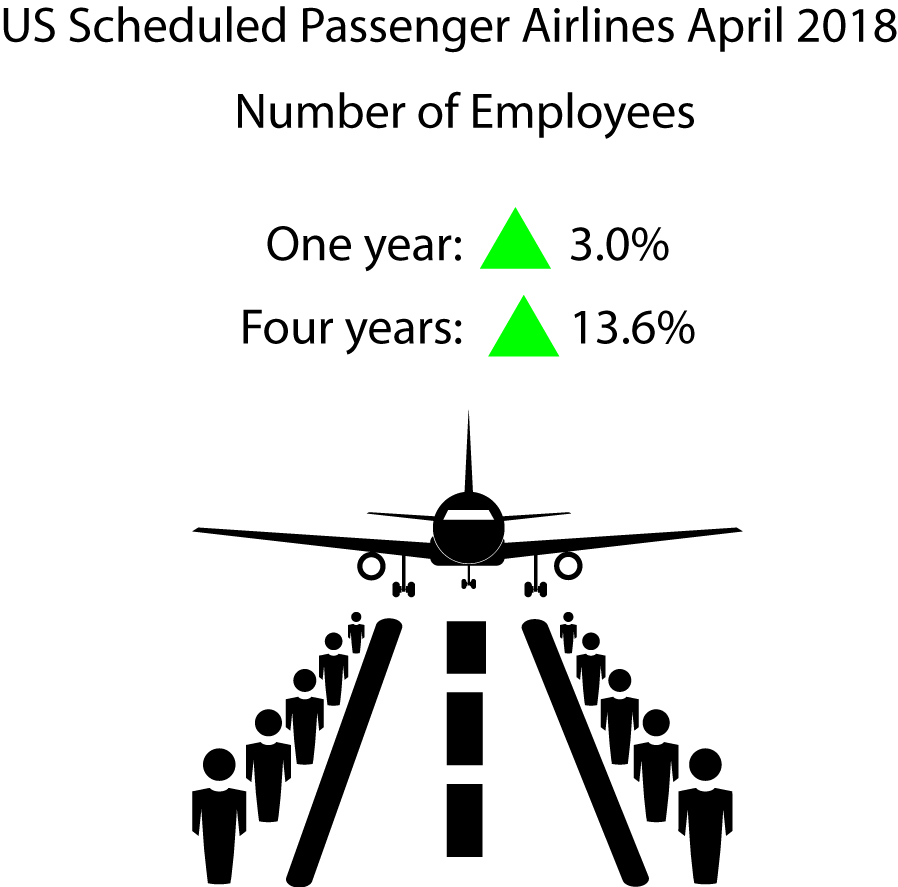 US Scheduled Passenger Airlines April 2018

Number of Employees

One year: 3.0%

Four years: 13.6%