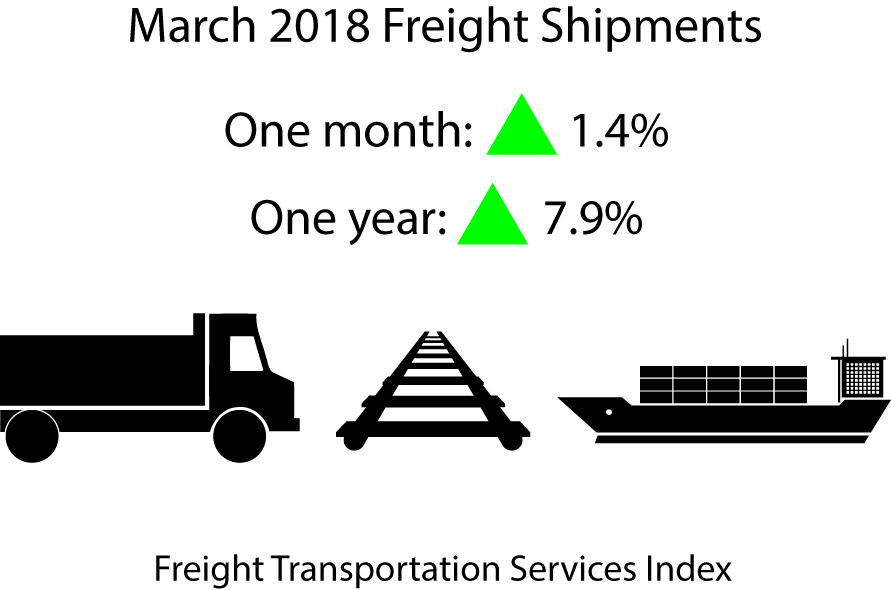 March 2018 Freight Shipments

One month: 1.4%

One year: 7.9%

Freight Transportation Services Index