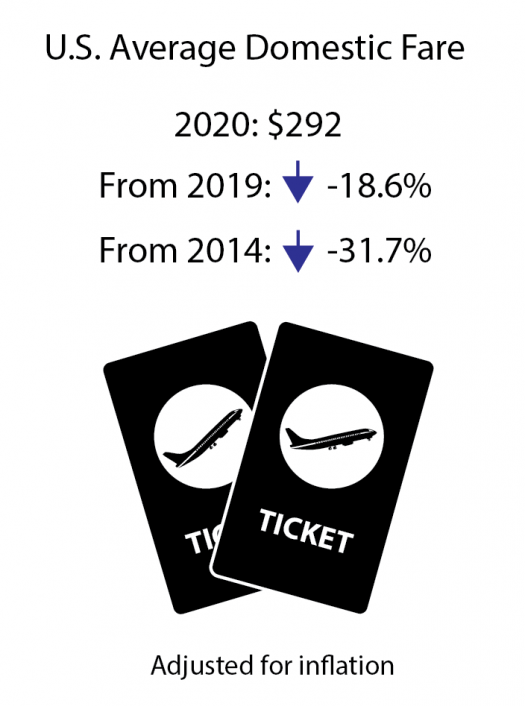 U.S. Average Domestic Fare

2020: \$292

From 2019: ↓ -18.6%

From 2014: ↓ -31.7%

TIC

TICKET

Adjusted for inflation