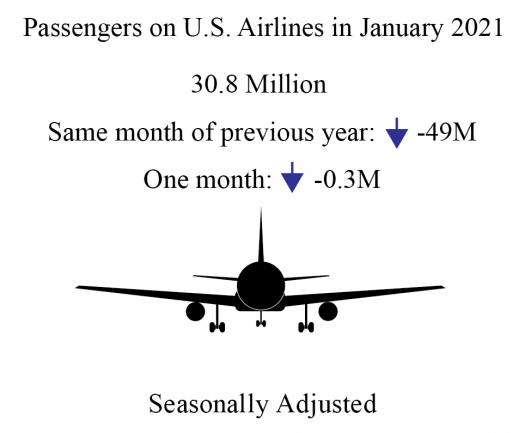 Passengers on U.S. Airlines in January 2021

30.8 Million

Same month of previous year: -49M

One month: -0.3M

Seasonally Adjusted