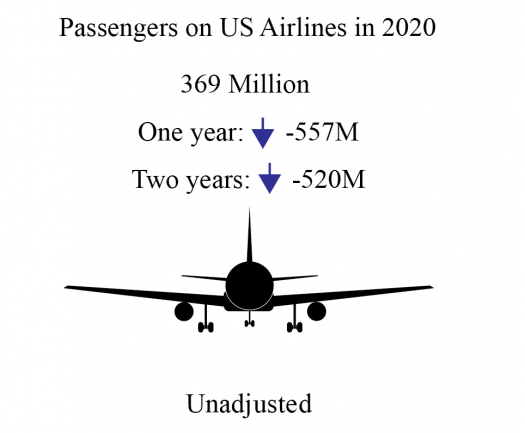 Passengers on US Airlines in 2020

369 Million

One year: -557M

Two years: -520M

Unadjusted