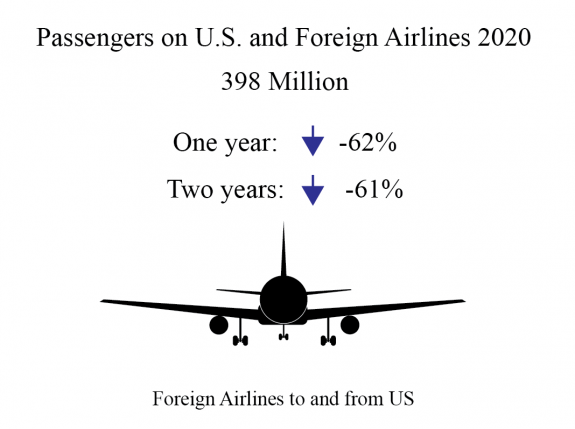 Passengers on U.S. and Foreign Airlines 2020

398 Million

One year: -62%

Two years: -61%

Foreign Airlines to and from US