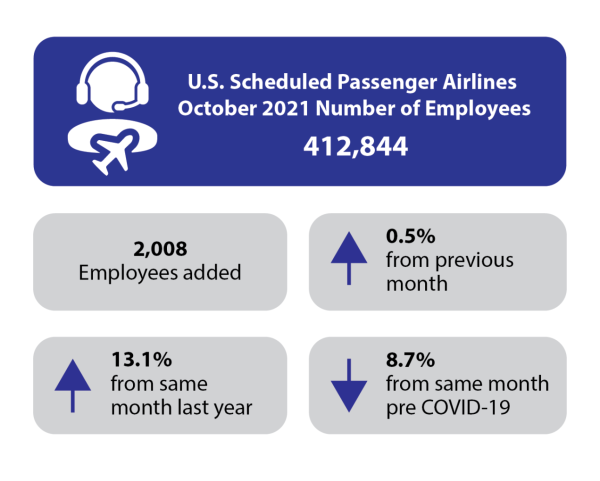 U.S. Scheduled Passenger Airlines
October 2021 Number of Employees

412,844

2,008
Employees added

0.5%
from previous month

13.1%
from same month last year

8.7%
from same month pre COVID-19