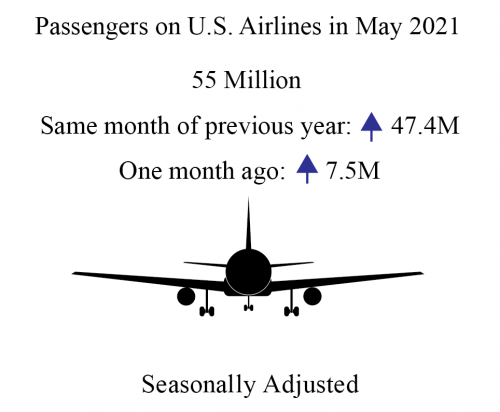 Passengers on U.S. Airlines in May 2021

55 Million

Same month of previous year: ↑ 47.4M

One month ago: ↑ 7.5M

Seasonally Adjusted