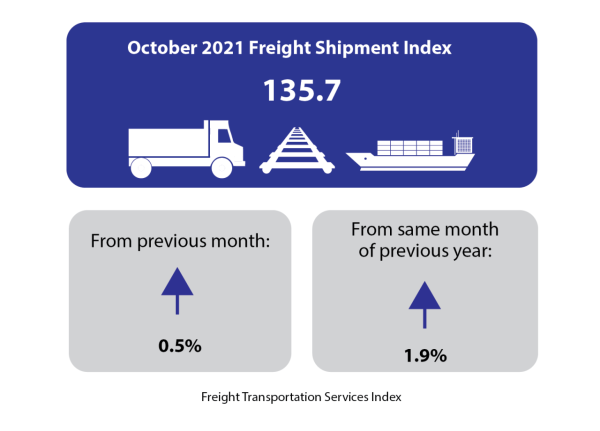 October 2021 Freight Shipment Index

135.7

From previous month:

0.5%

From same month of previous year:

1.9%

Freight Transportation Services Index