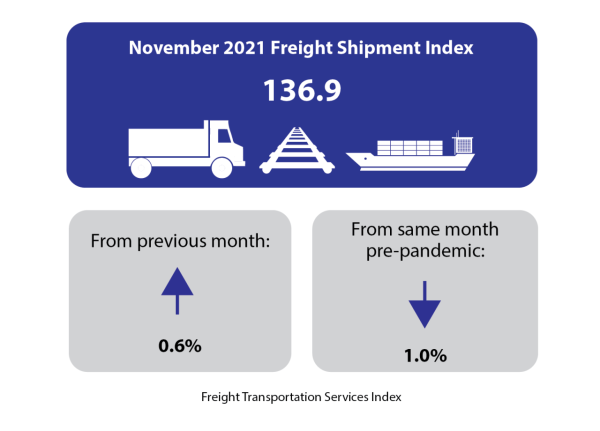 November 2021 Freight Shipment Index

136.9

From previous month:

0.6%

From same month pre-pandemic:

1.0%

Freight Transportation Services Index