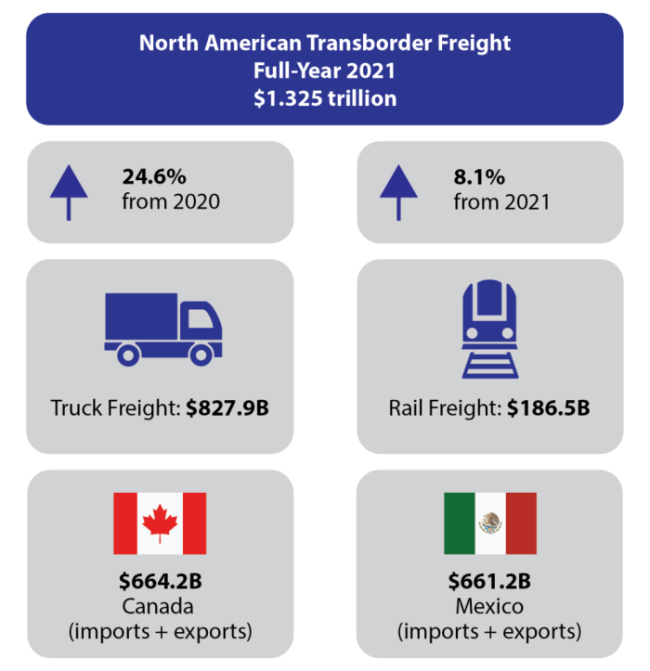 North American Transborder Freight
Full-Year 2021
$1.325 trillion

24.6%
from 2020

8.1%
from 2021

Truck Freight: $827.9B

Rail Freight: $186.5B

$664.2B
Canada
(imports + exports)

$661.2B
Mexico
(imports + exports)