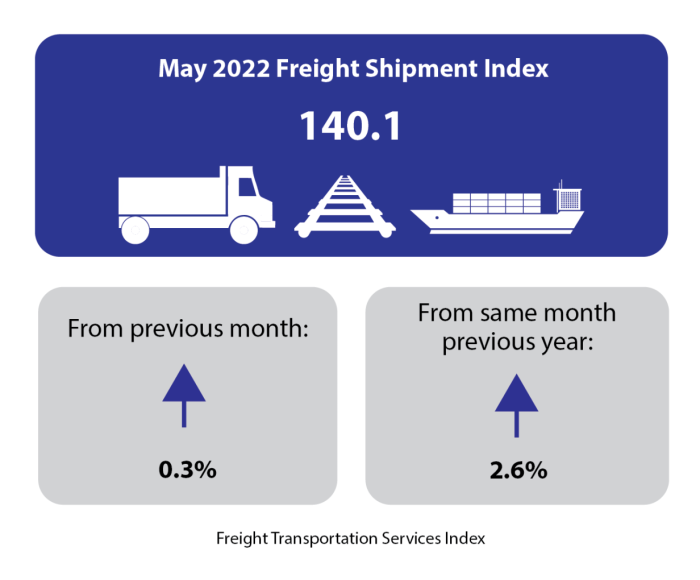 May 2022 Freight Shipment Index

140.1

From previous month:

0.3%

From same month previous year:

2.6%

Freight Transportation Services Index