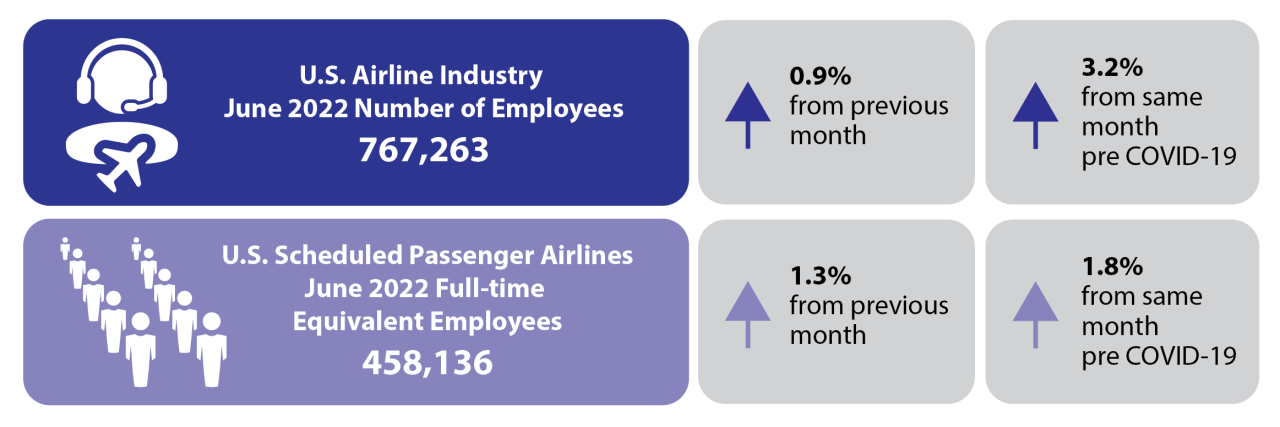 U.S. Airline Industry
June 2022 Number of Employees
767,263

0.9%
from previous month

3.2%
from same month
pre COVID-19

U.S. Scheduled Passenger Airlines
June 2022 Full-time Equivalent Employees
458,136

1.3%
from previous month

1.8%
from same month
pre COVID-19