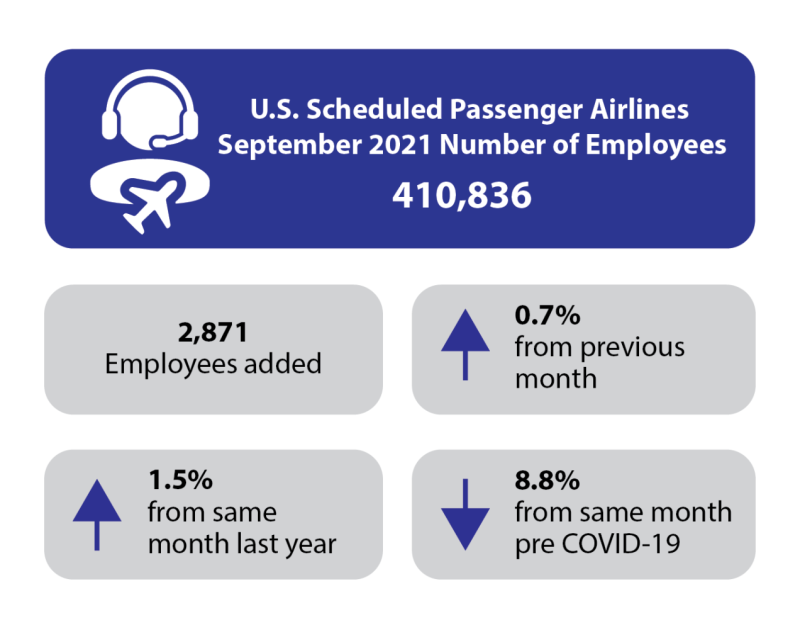 U.S. Scheduled Passenger Airlines
September 2021 Number of Employees
410,836

2,871
Employees added

0.7%
from previous month

1.5%
from same month last year

8.8%
from same month pre COVID-19