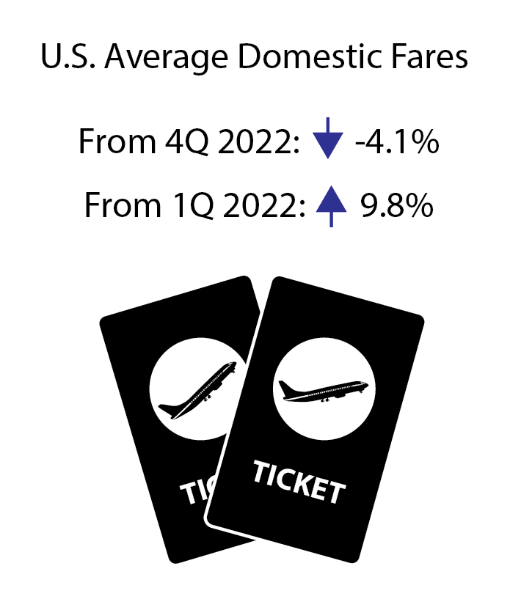 U.S. Average Domestic Fares

From 4Q 2022: -4.1%

From 1Q 2022: 9.8%

TIC

TICKET