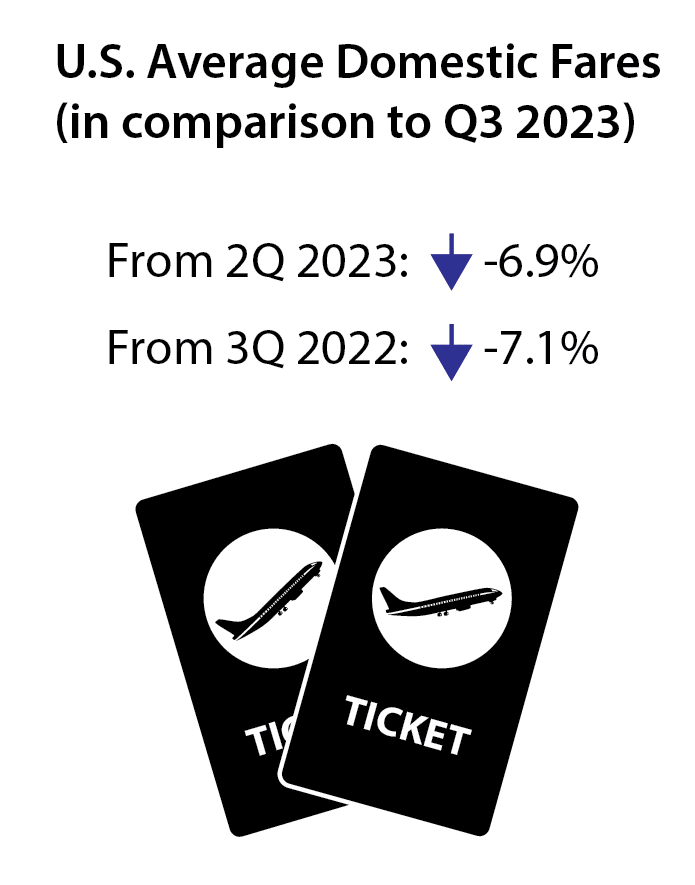 U.S. Average Domestic Fares (in comparison to Q3 2023)

From 2Q 2023: -6.9%

From 3Q 2022: -7.1%

TIC

TICKET