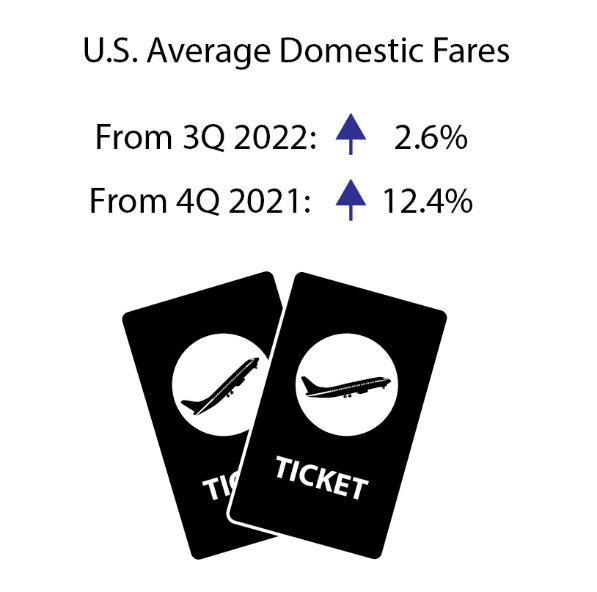 U.S. Average Domestic Fares

From 3Q 2022: 2.6%

From 4Q 2021: 12.4%

TIC

TICKET