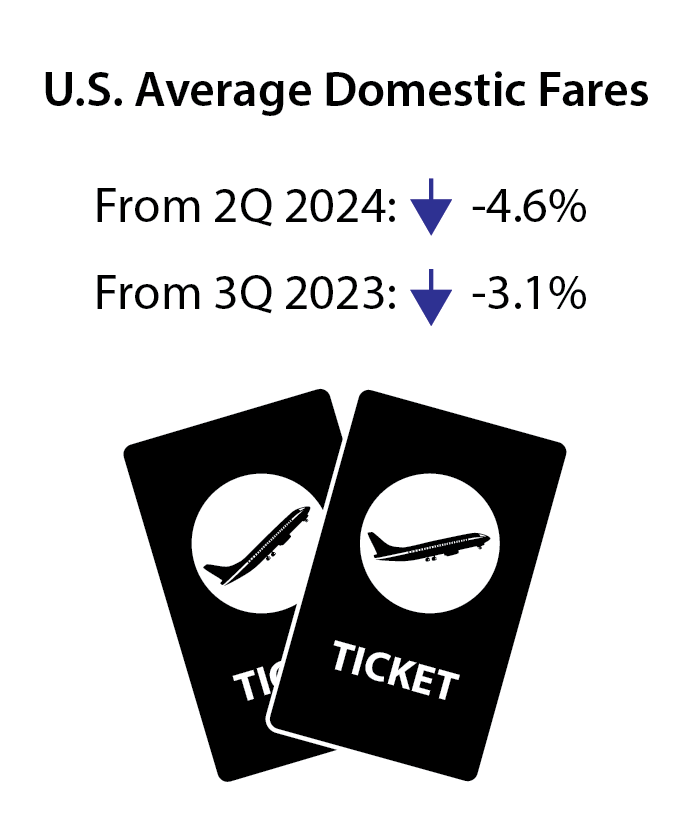 U.S. Average Domestic Fares

From 2Q 2024: -4.6%

From 3Q 2023: -3.1%

TIC

TICKET