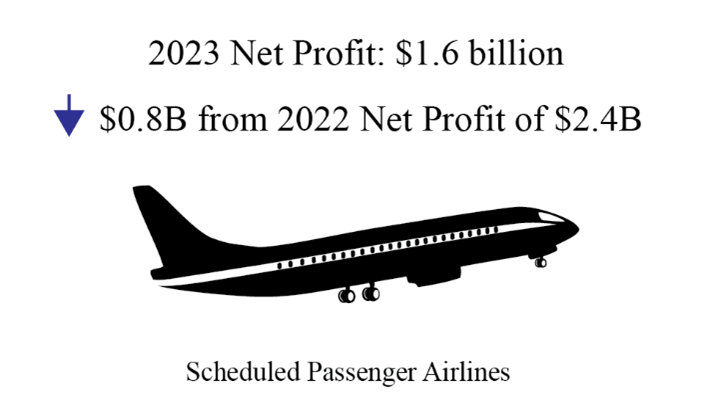 2023 Net Profit: \$1.6 billion

↓ \$0.8B from 2022 Net Profit of \$2.4B

Scheduled Passenger Airlines