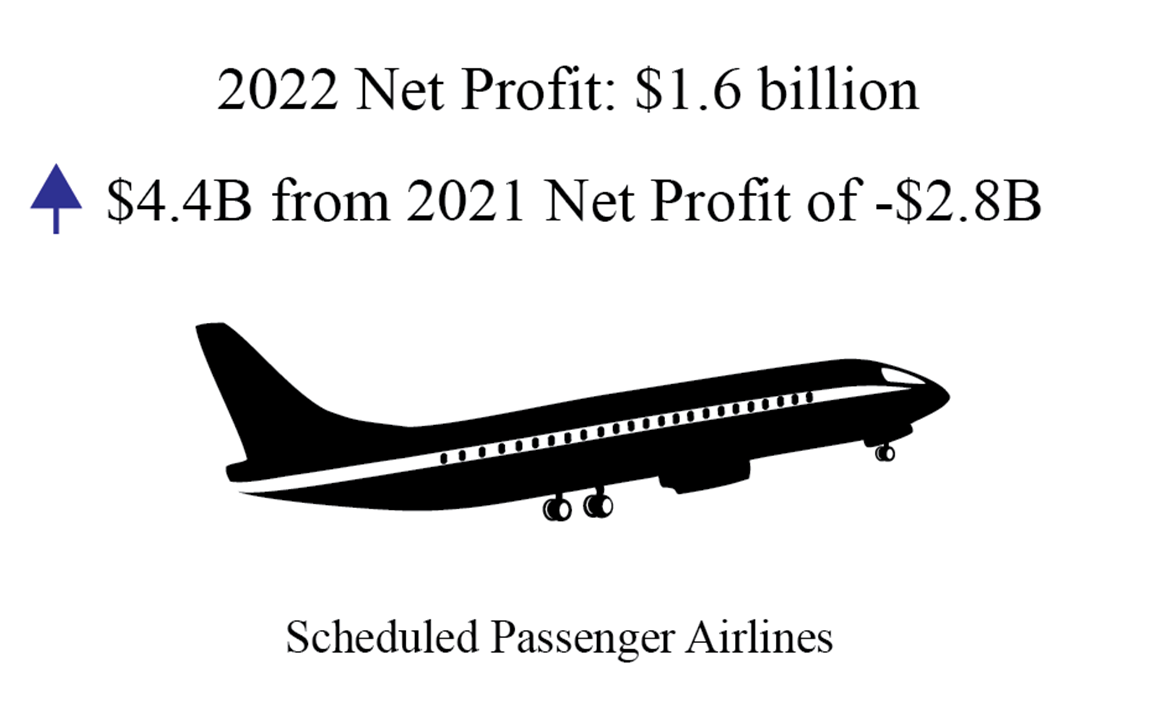 2022 Net Profit: \$1.6 billion

\$4.4B from 2021 Net Profit of -\$2.8B

Scheduled Passenger Airlines