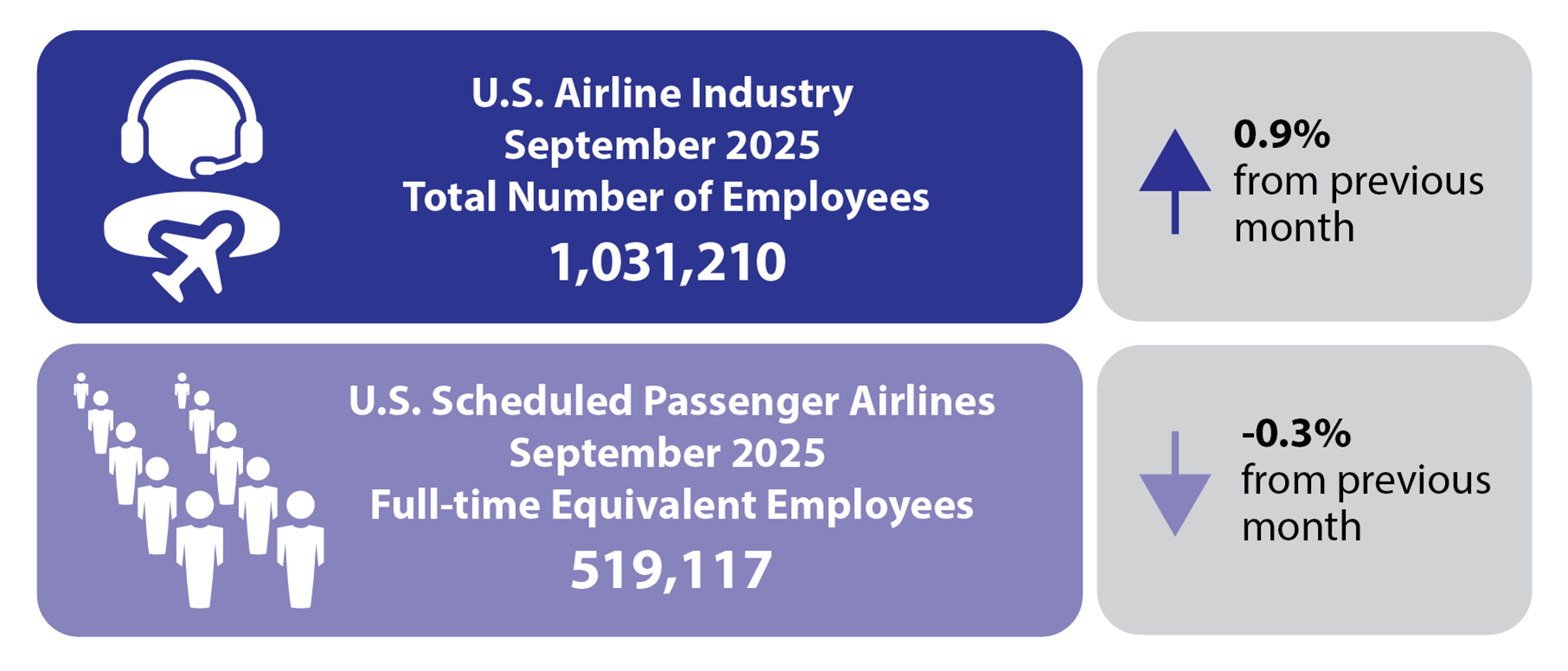 U.S. Airline Industry
September 2025
Total Number of Employees
1,031,210

0.9%
from previous month

U.S. Scheduled Passenger Airlines
September 2025
Full-time Equivalent Employees
519,117

-0.3%
from previous month