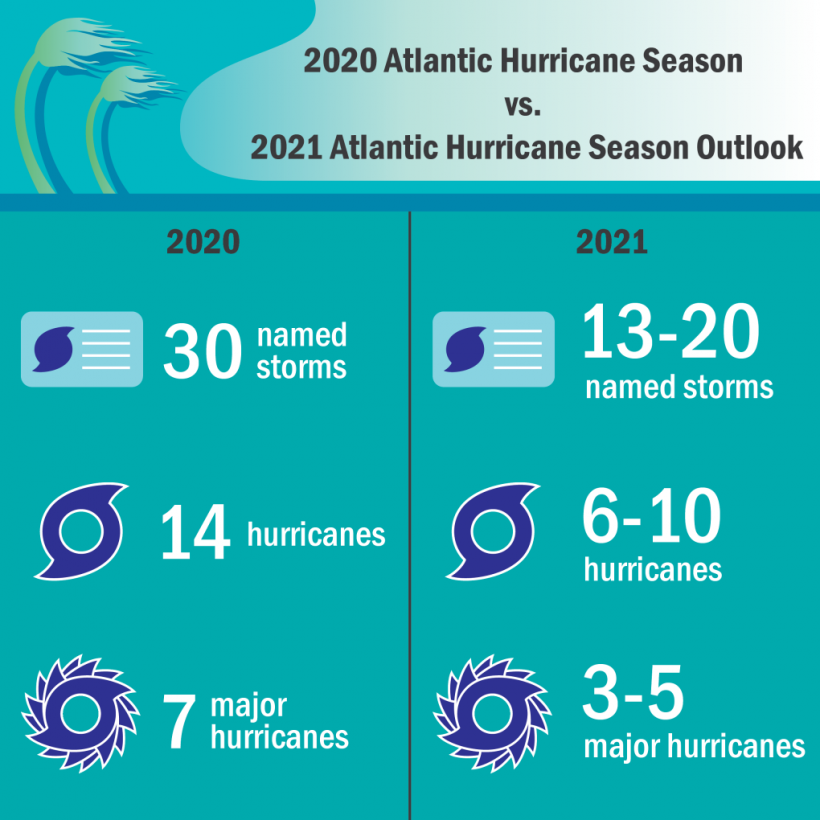 2020 Atlantic Hurricane Season
vs.
2021 Atlantic Hurricane Season Outlook

2020

30 named storms

14 hurricanes

7 major hurricanes

2021

13-20 named storms

6-10 hurricanes

3-5 major hurricanes