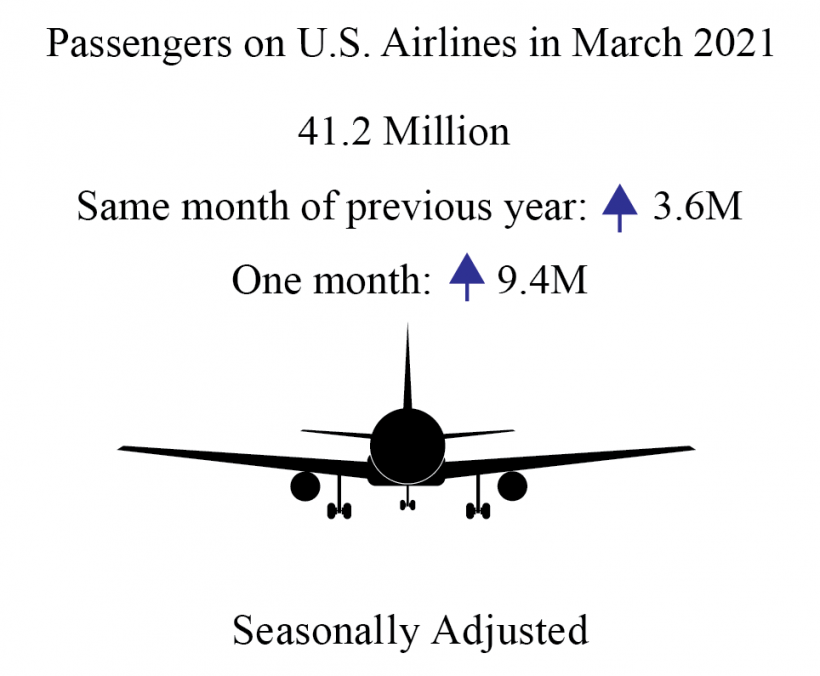 Passengers on U.S. Airlines in March 2021

41.2 Million

Same month of previous year: 3.6M

One month: 9.4M

Seasonally Adjusted