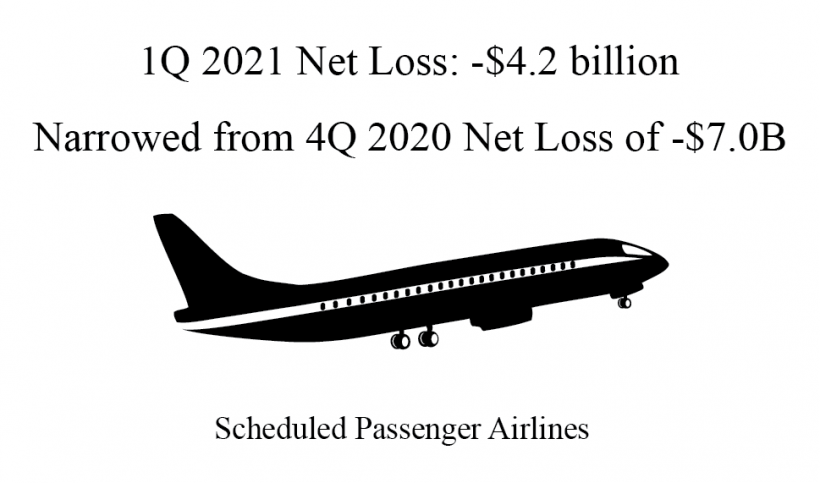 1Q 2021 Net Loss: -\$4.2 billion

Narrowed from 4Q 2020 Net Loss of -\$7.0B

Scheduled Passenger Airlines