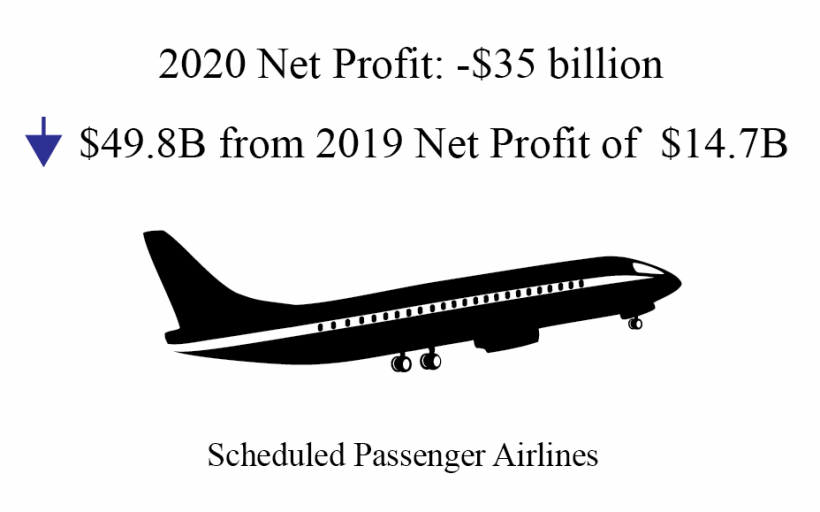 2020 Net Profit: -\$35 billion

\$49.8B from 2019 Net Profit of \$14.7B

Scheduled Passenger Airlines