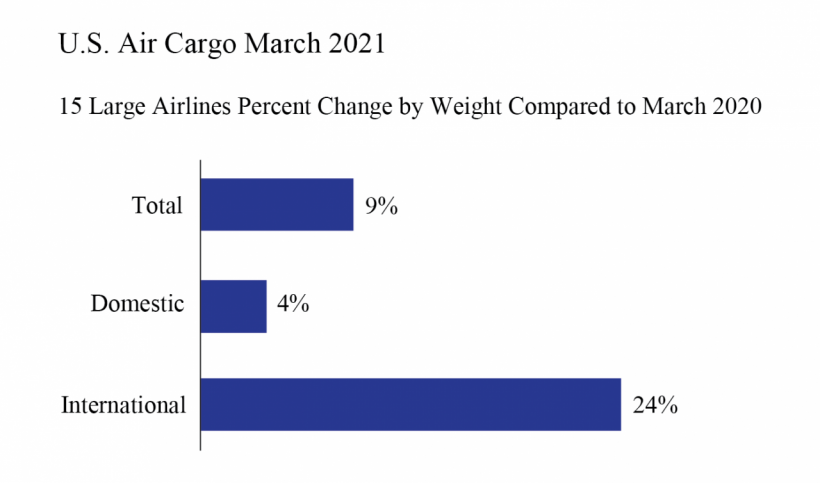 U.S. Air Cargo March 2021

15 Large Airlines Percent Change by Weight Compared to March 2020

Total 9%

Domestic 4%

International 24%