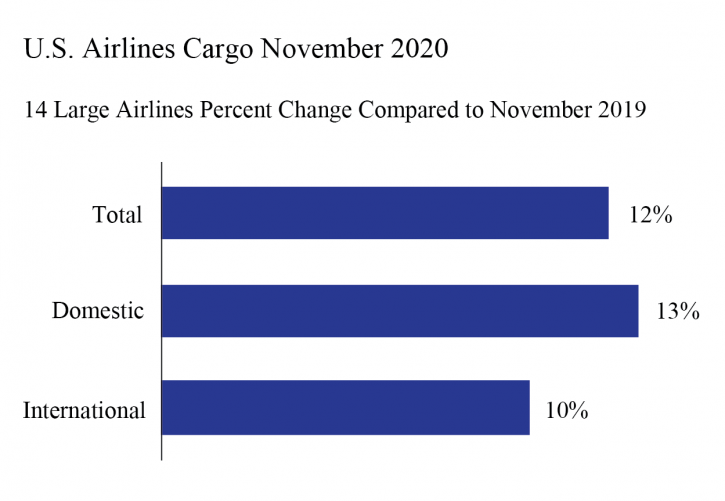 U.S. Airlines Cargo November 2020

14 Large Airlines Percent Change Compared to November 2019

Total 12%

Domestic 13%

International 10%