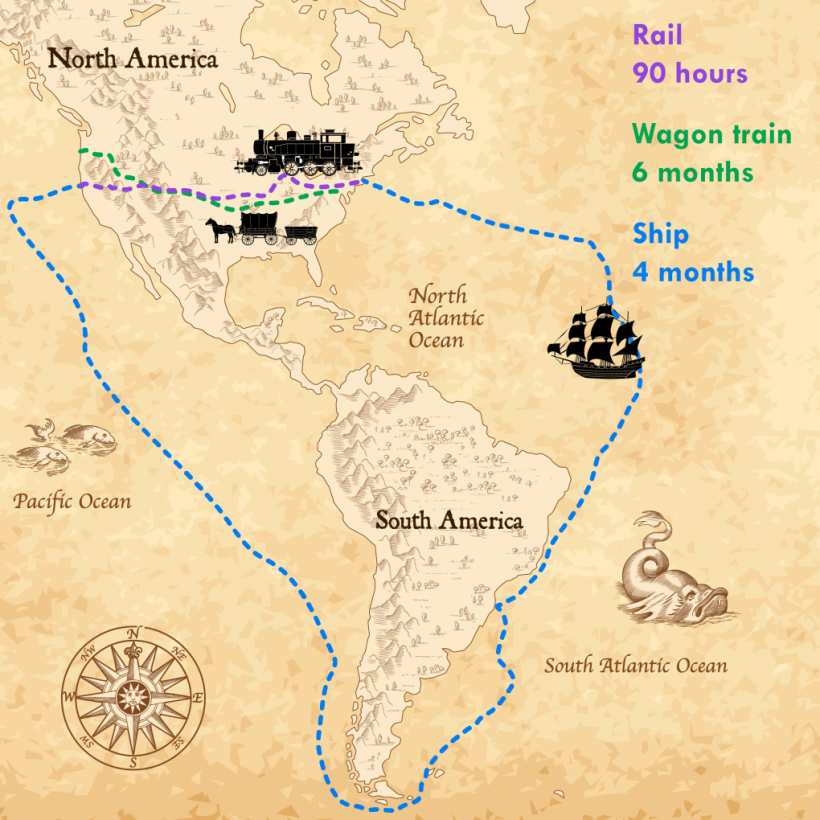 North America

Rail
90 hours

Wagon train
6 months

Ship
4 months

North Atlantic Ocean

Pacific Ocean

South America

South Atlantic Ocean

N
NE
E
SE
S
SW
W
NW