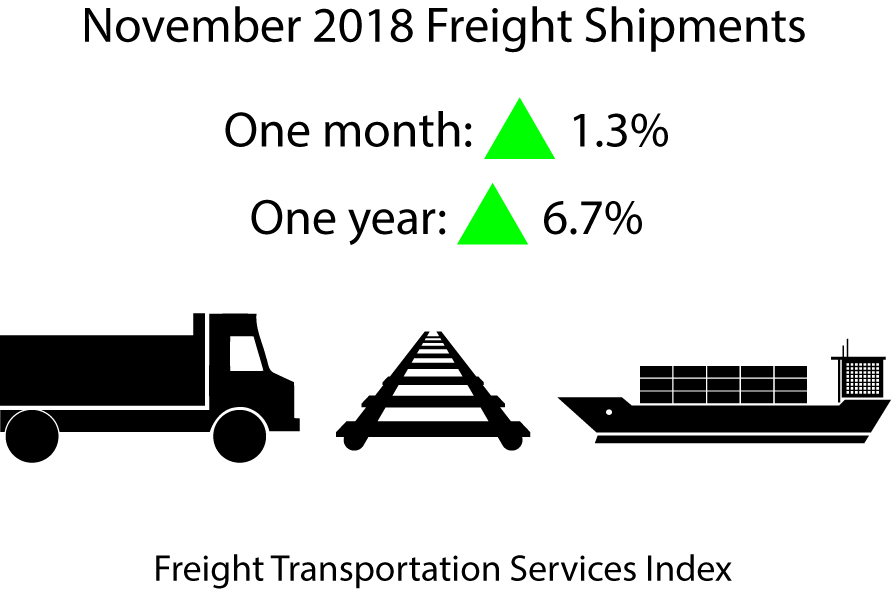 November 2018 Freight Shipments

One month: 1.3%

One year: 6.7%

Freight Transportation Services Index