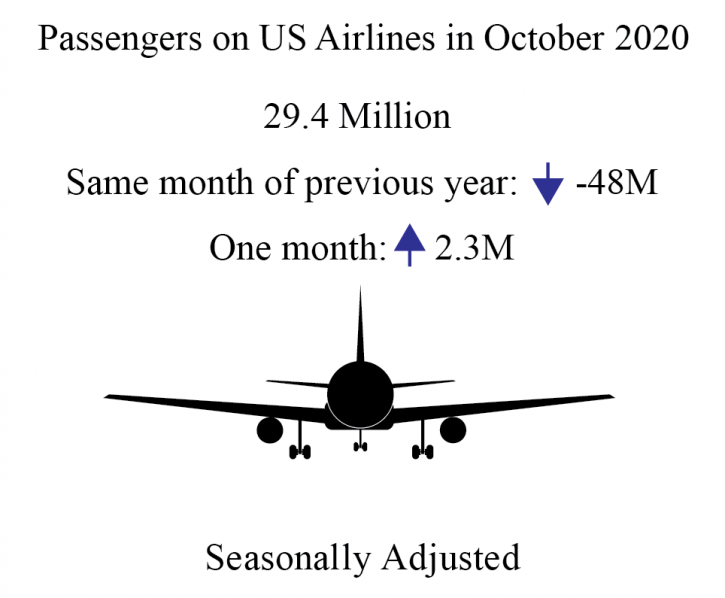 Passengers on US Airlines in October 2020

29.4 Million

Same month of previous year: -48M

One month: 2.3M

Seasonally Adjusted