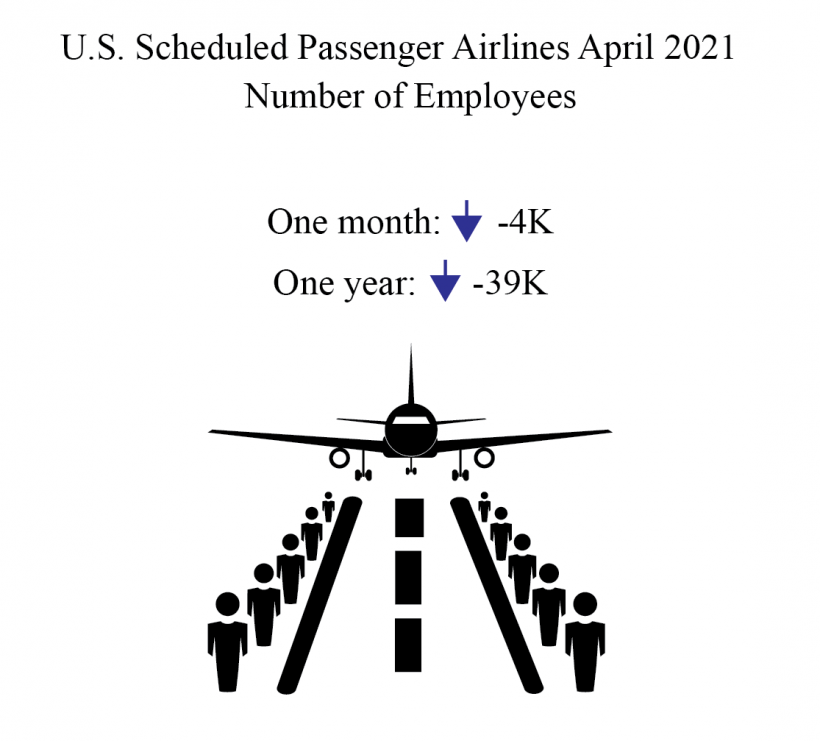 U.S. Scheduled Passenger Airlines April 2021
Number of Employees

One month: -4K
One year: -39K