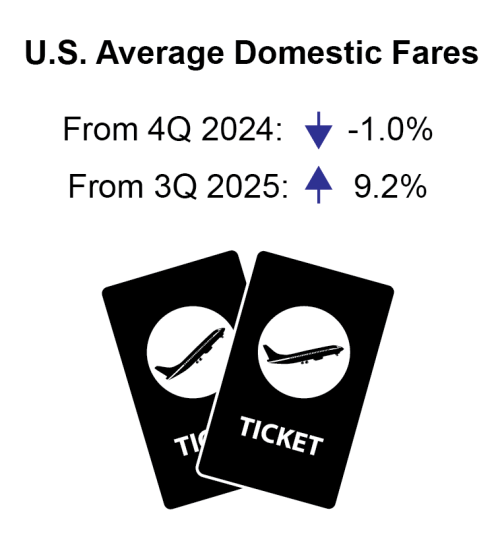 U.S. Average Domestic Fares

From 4Q 2024: -1.0%

From 3Q 2025: 9.2%

TIC

TICKET