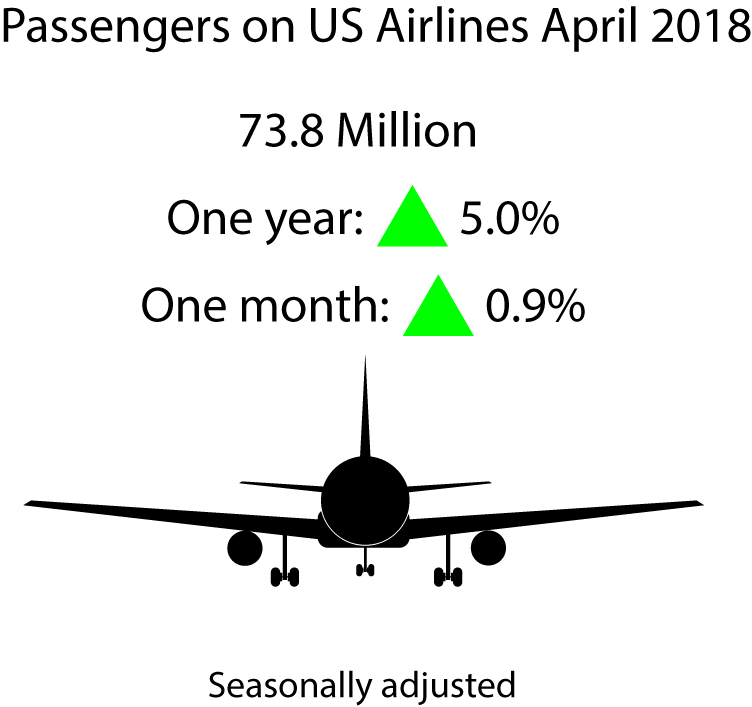 Passengers on US Airlines April 2018

73.8 Million

One year: 5.0%

One month: 0.9%

Seasonally adjusted