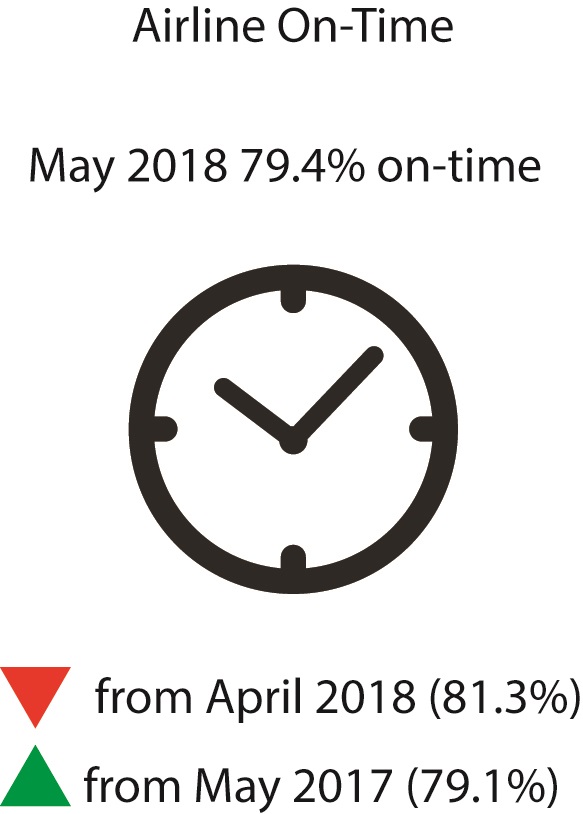 Airline On-Time

May 2018 79.4% on-time

from April 2018 (81.3%)

from May 2017 (79.1%)