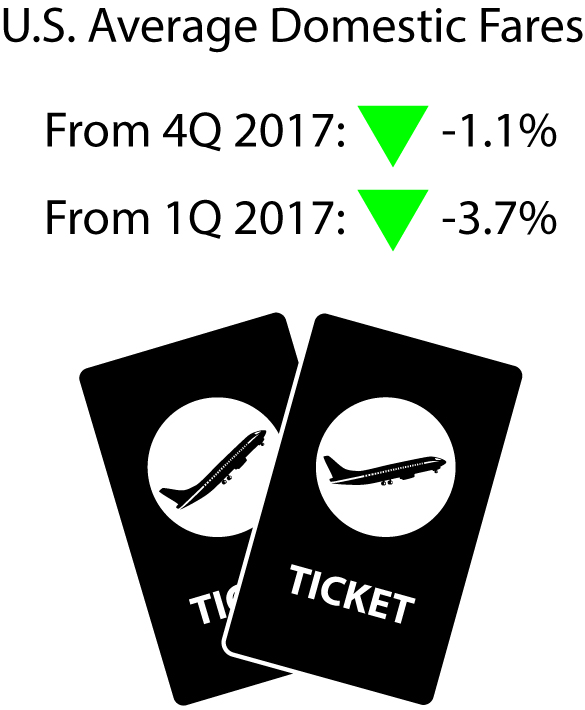 U.S. Average Domestic Fares

From 4Q 2017: -1.1%

From 1Q 2017: -3.7%

TIC

TICKET