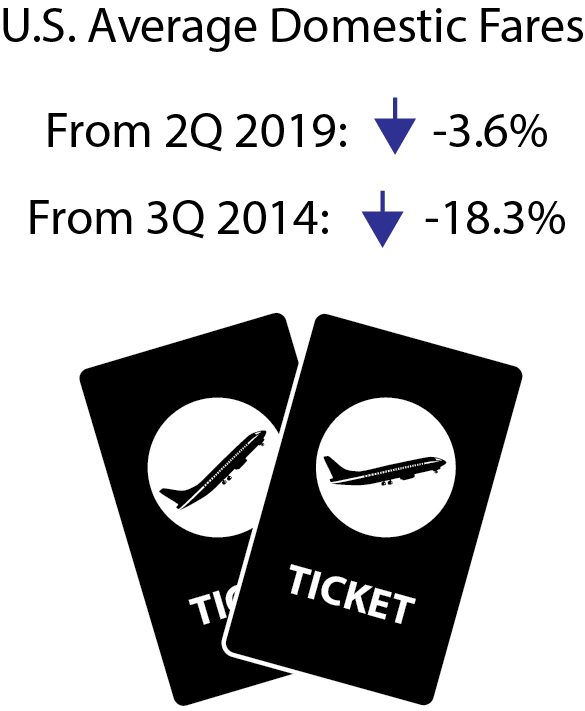 U.S. Average Domestic Fares

From 2Q 2019: -3.6%

From 3Q 2014: -18.3%

TIC

TICKET