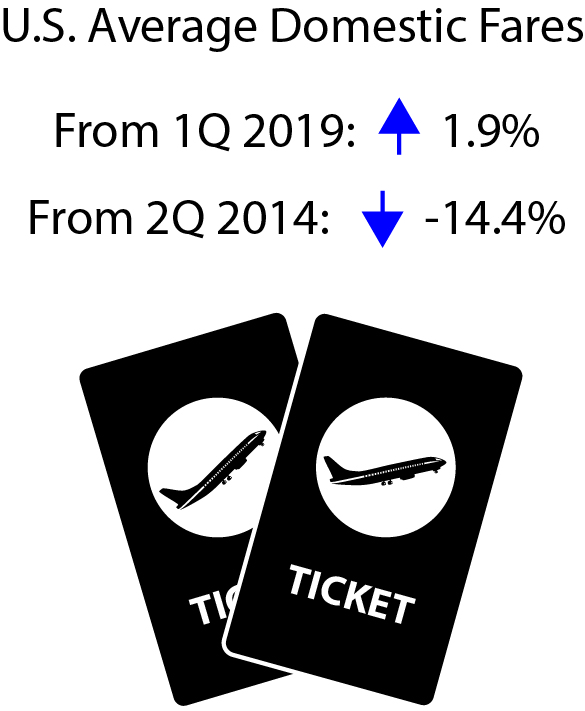 U.S. Average Domestic Fares

From 1Q 2019: 1.9%

From 2Q 2014: -14.4%

TIC

TICKET