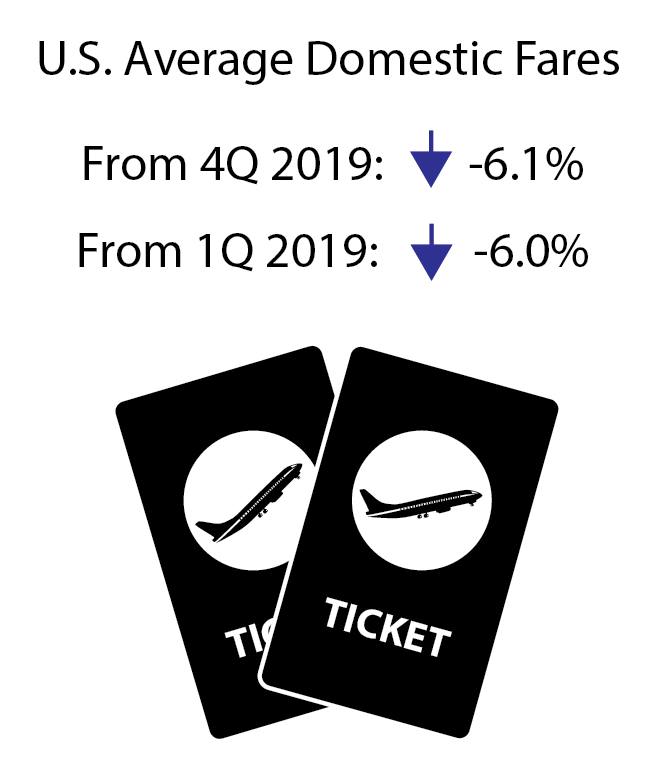 U.S. Average Domestic Fares

From 4Q 2019: -6.1%

From 1Q 2019: -6.0%

TIC

TICKET