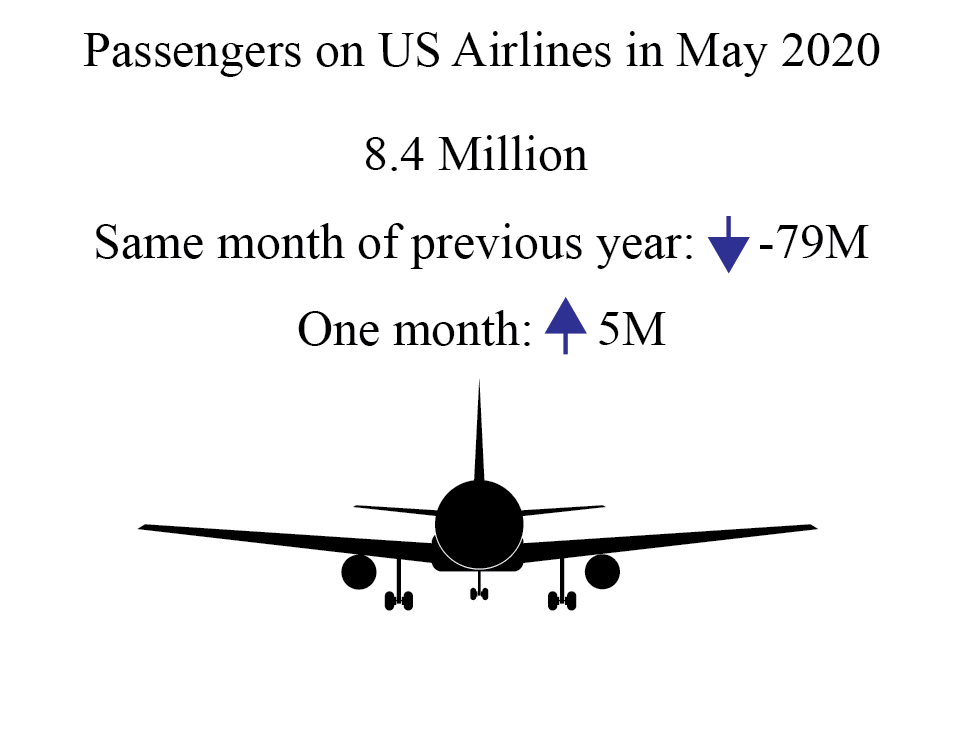 Passengers on US Airlines in May 2020

8.4 Million

Same month of previous year: -79M

One month: 5M