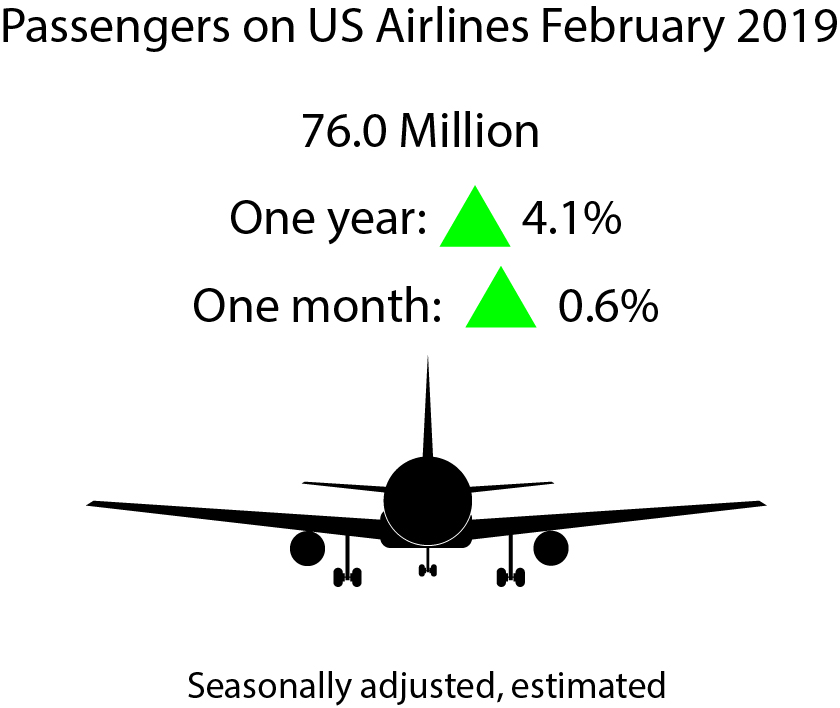 Passengers on US Airlines February 2019

76.0 Million

One year: 4.1%

One month: 0.6%

Seasonally adjusted, estimated