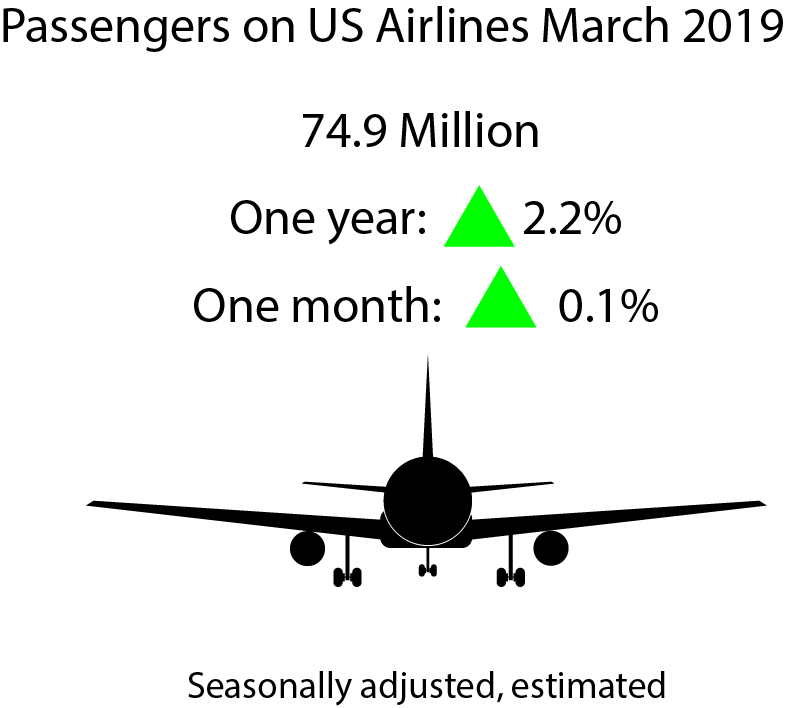 Passengers on US Airlines March 2019

74.9 Million

One year: 2.2%

One month: 0.1%

Seasonally adjusted, estimated