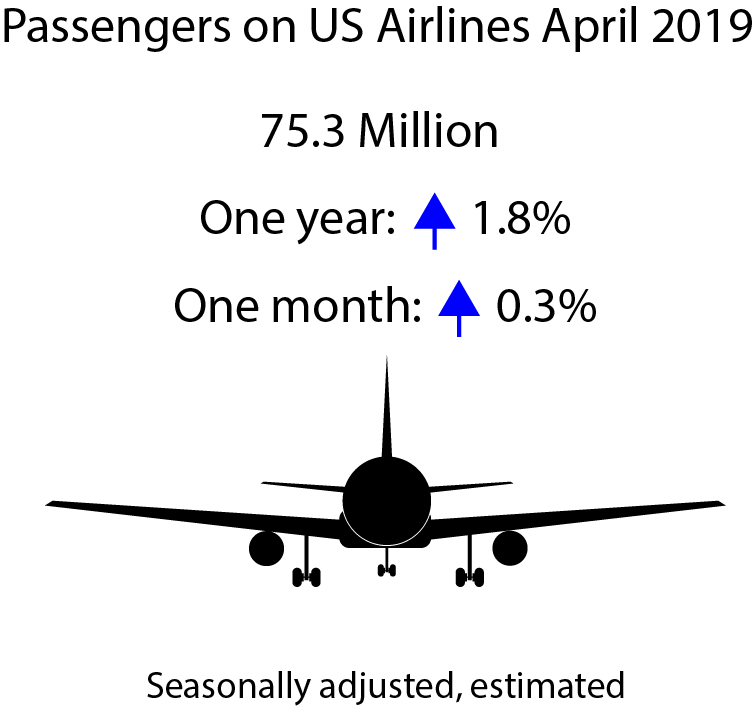 Passengers on US Airlines April 2019

75.3 Million

One year: 1.8%

One month: 0.3%

Seasonally adjusted, estimated