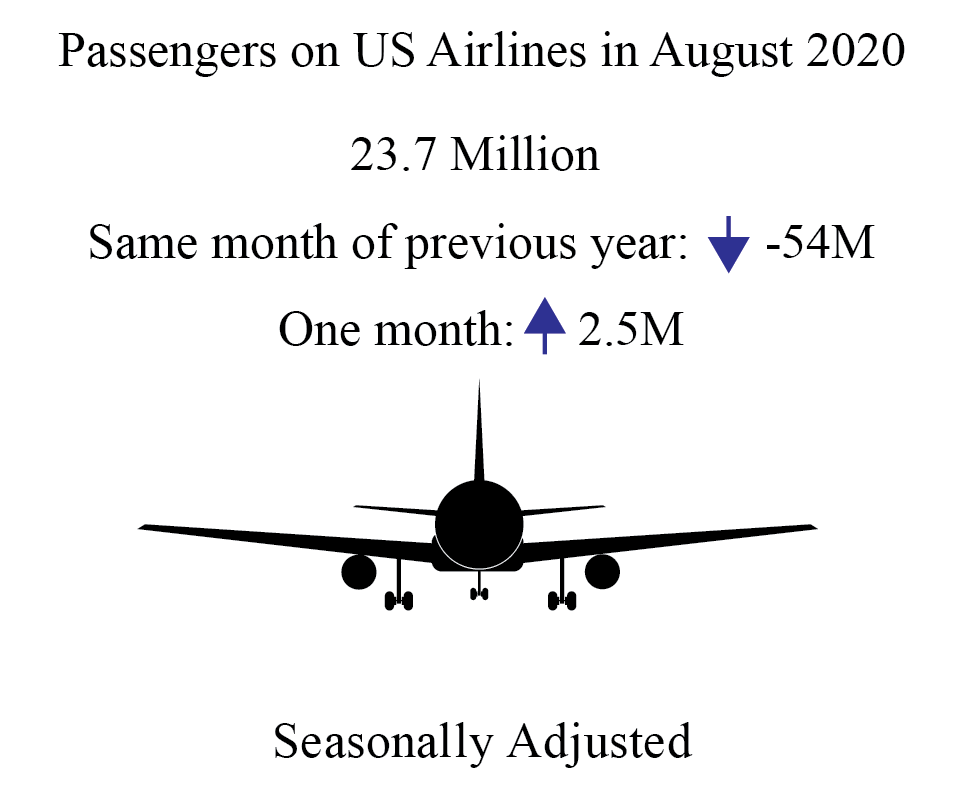 Passengers on US Airlines in August 2020

23.7 Million

Same month of previous year: -54M

One month: 2.5M

Seasonally Adjusted