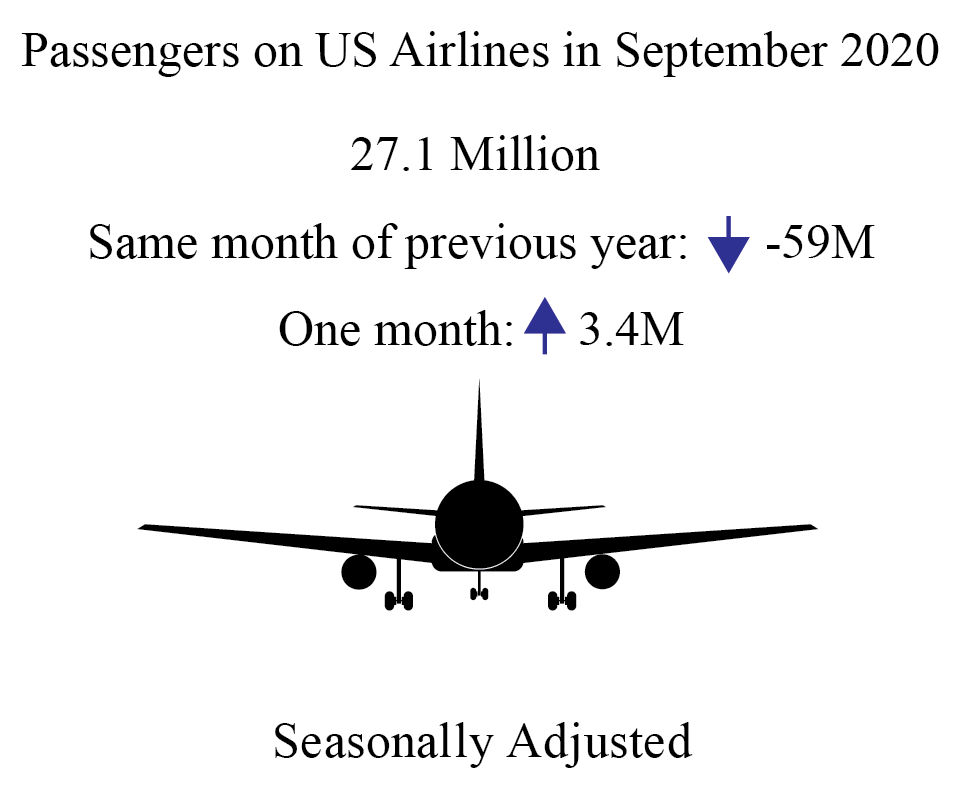 Passengers on US Airlines in September 2020

27.1 Million

Same month of previous year: -59M

One month: 3.4M

Seasonally Adjusted