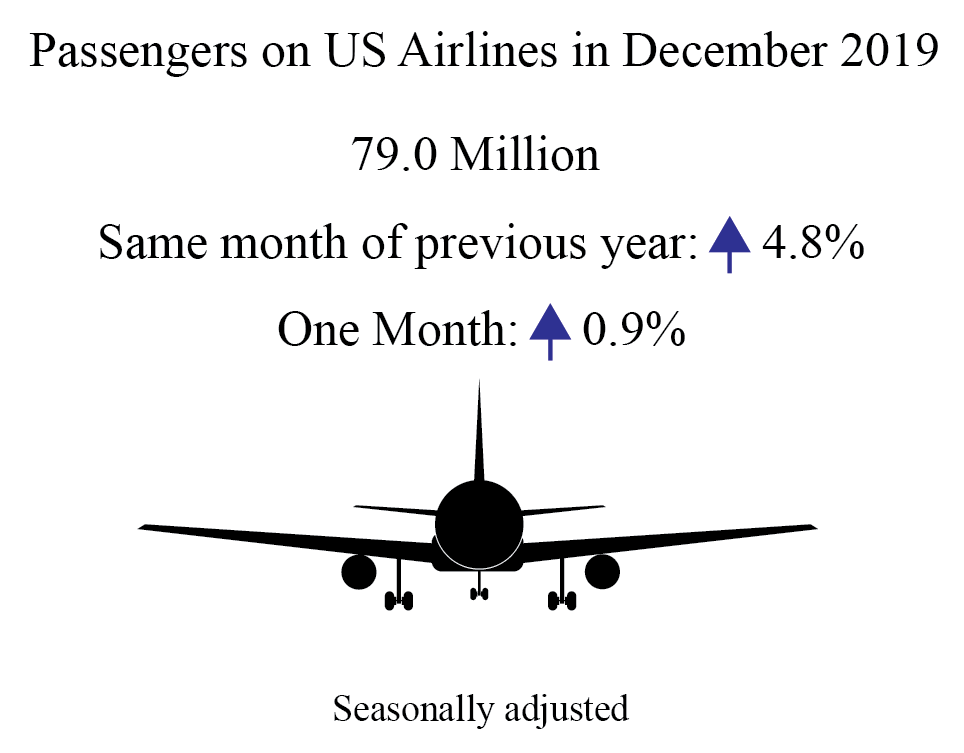 Passengers on US Airlines in December 2019

79.0 Million

Same month of previous year: 4.8%

One Month: 0.9%

Seasonally adjusted